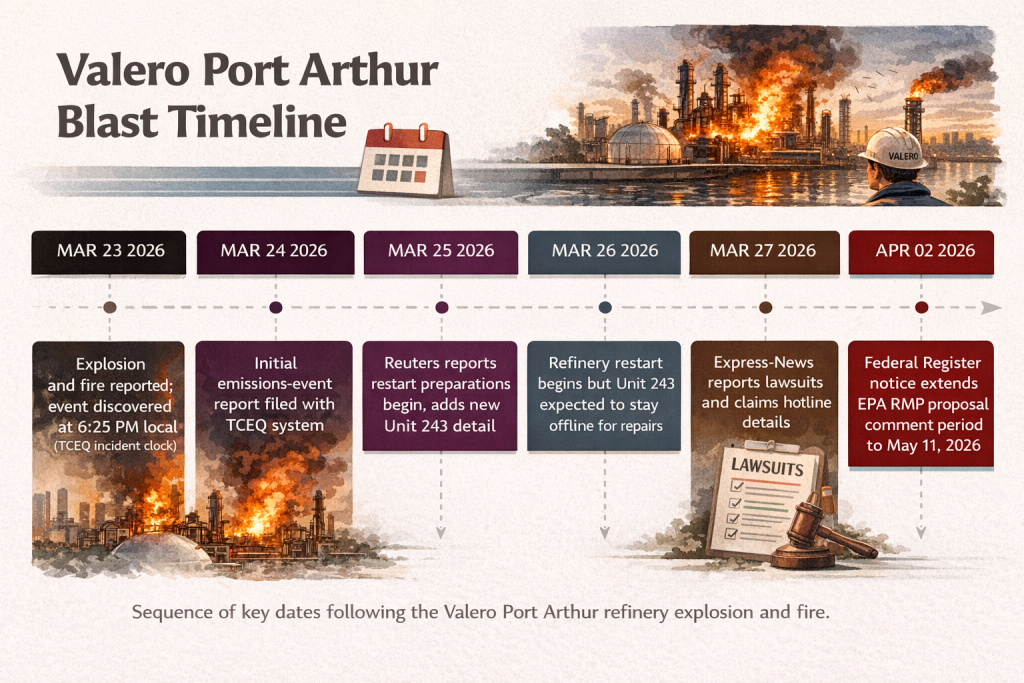 Valero Port Arthur Blast Timeline

VALERO

MAR 23 2026

Explosion and fire reported; event discovered at 6:25 PM local (TCEQ incident clock)

MAR 24 2026

Initial emissions-event report filed with TCEQ system

MAR 25 2026

Reuters reports restart preparations begin, adds new Unit 243 detail

MAR 26 2026

Refinery restart begins but Unit 243 expected to stay offline for repairs

MAR 27 2026

Express-News reports lawsuits and claims hotline details

LAWSUITS

APR 02 2026

Federal Register notice extends EPA RMP proposal comment period to May 11, 2026

Sequence of key dates following the Valero Port Arthur refinery explosion and fire.